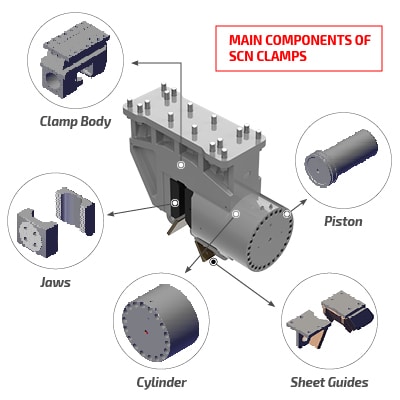 MAIN COMPONENTS OF SCN CLAMPS

Clamp Body

Piston

Jaws

Cylinder

Sheet Guides