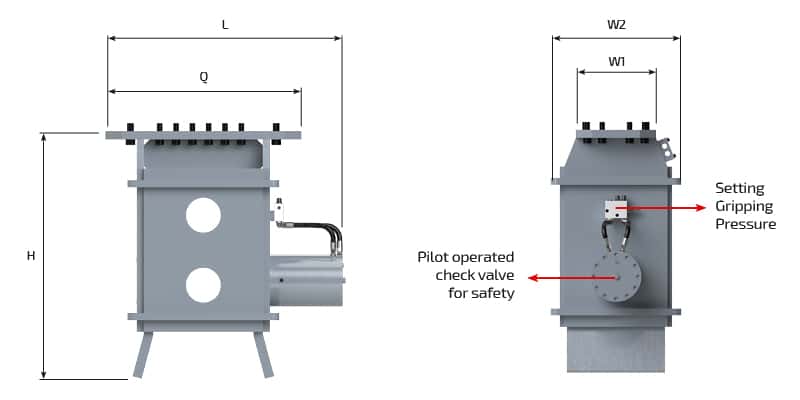 L

Q

H

W2

W1

Setting Gripping Pressure

Pilot operated check valve for safety